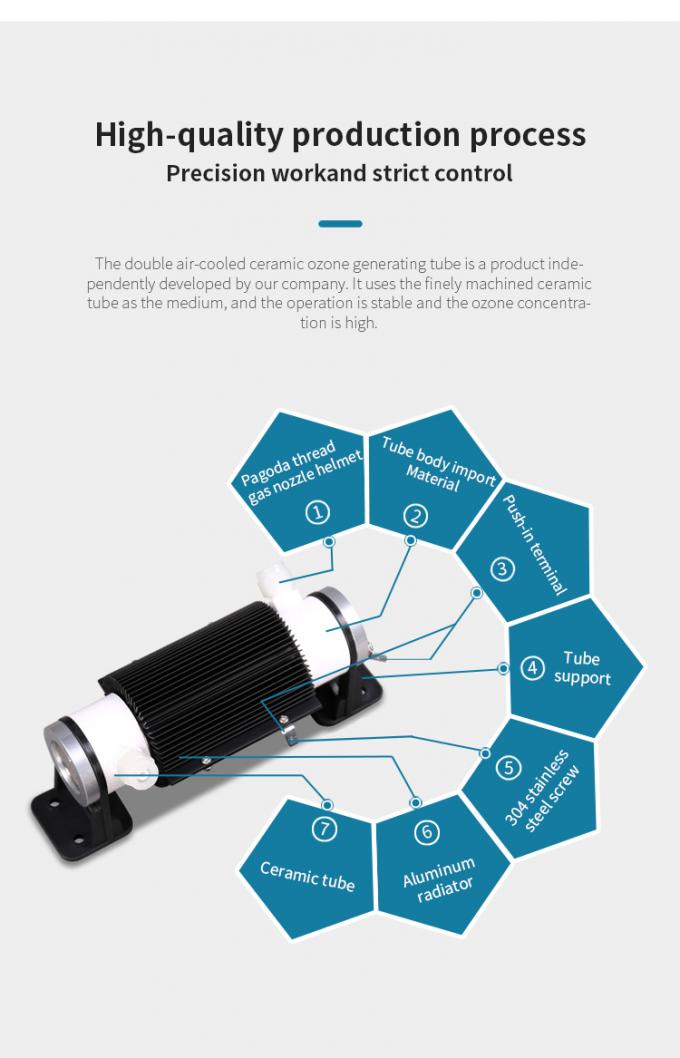 High-quality production process

Precision workand strict control

The double air-cooled ceramic ozone generating tube is a product independently developed by our company. It uses the finely machined ceramic tube as the medium, and the operation is stable and the ozone concentration is high.

Pagoda thread gas nozzle helmet
①

Tube body import Material
②

Push-in terminal
③

④ Tube support

⑤ 304 stainless steel screw

⑥ Aluminum radiator

⑦ Ceramic tube