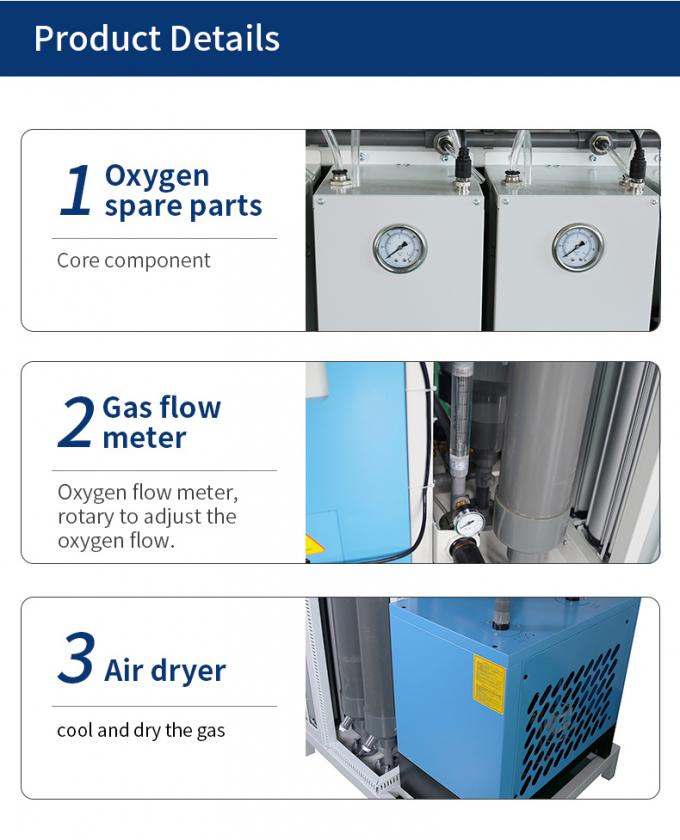 Product Details

1 Oxygen spare parts

Core component

2 Gas flow meter

Oxygen flow meter, rotary to adjust the oxygen flow.

3 Air dryer

cool and dry the gas